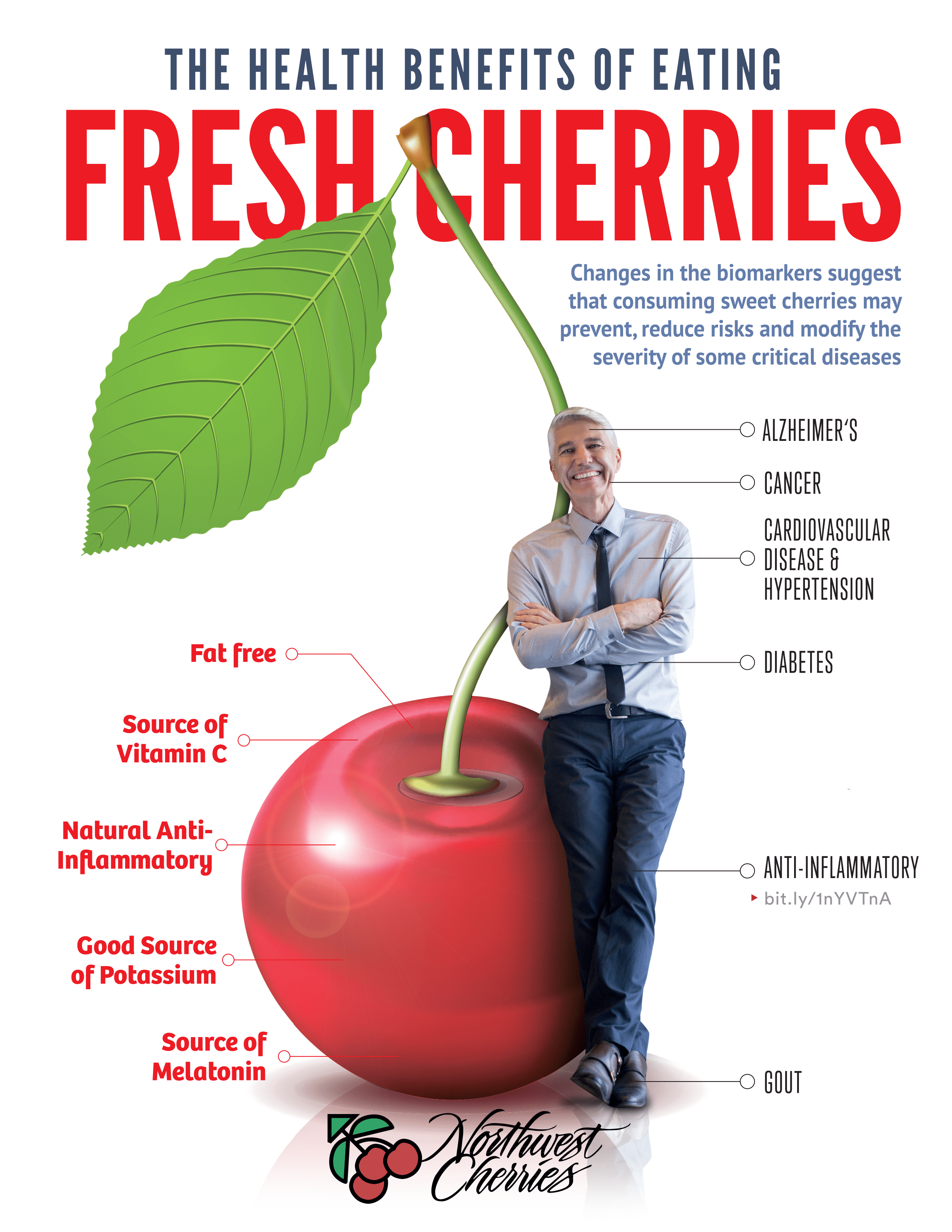 THE HEALTH BENEFITS OF EATING

FRESH CHERRIES

Changes in the biomarkers suggest that consuming sweet cherries may prevent, reduce risks and modify the severity of some critical diseases

ALZHEIMER'S

CANCER

CARDIOVASCULAR DISEASE & HYPERTENSION

DIABETES

ANTI-INFLAMMATORY

bit.ly/1nYVTnA

GOUT

Fat free

Source of Vitamin C

Natural Anti-Inflammatory

Good Source of Potassium

Source of Melatonin

Northwest Cherries